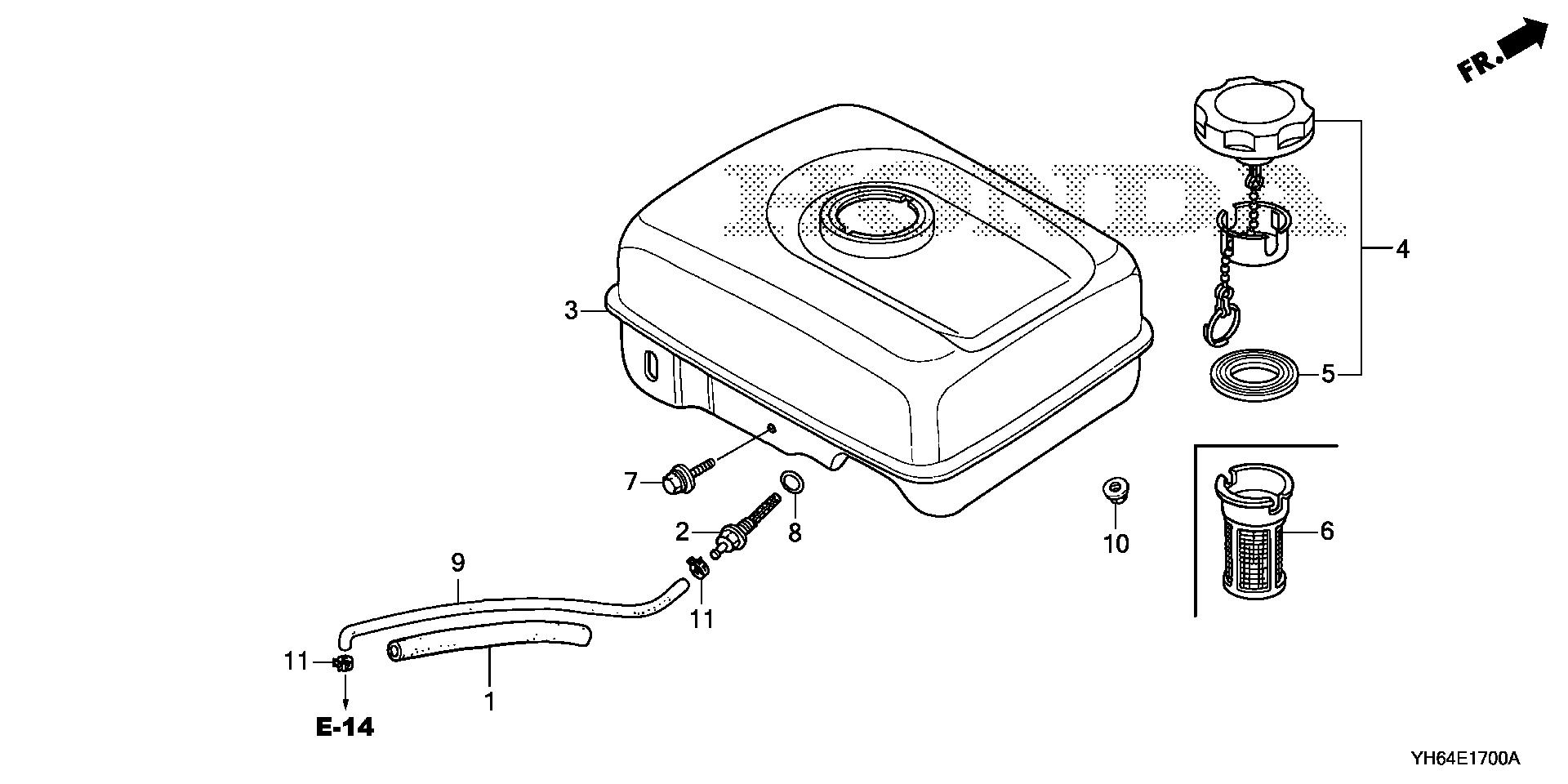 FR.

HONDA

4

3

5

7

8

2

10

6

9

11

11

1

E-14

YH64E1700A